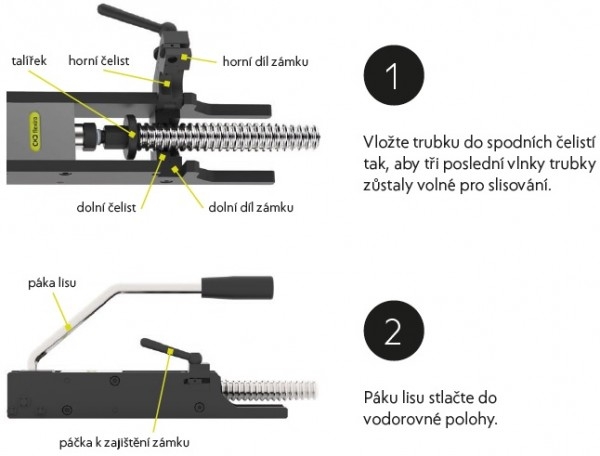 talířek
horní čelist
horní díl zámku
flexira
dolní čelist
dolní díl zámku

1

Vložte trubku do spodních čelistí tak, aby tři poslední vlnky trubky zůstaly volné pro slisování.

páka lisu
páčka k zajištění zámku

2

Páku lisu stlačte do vodorovné polohy.