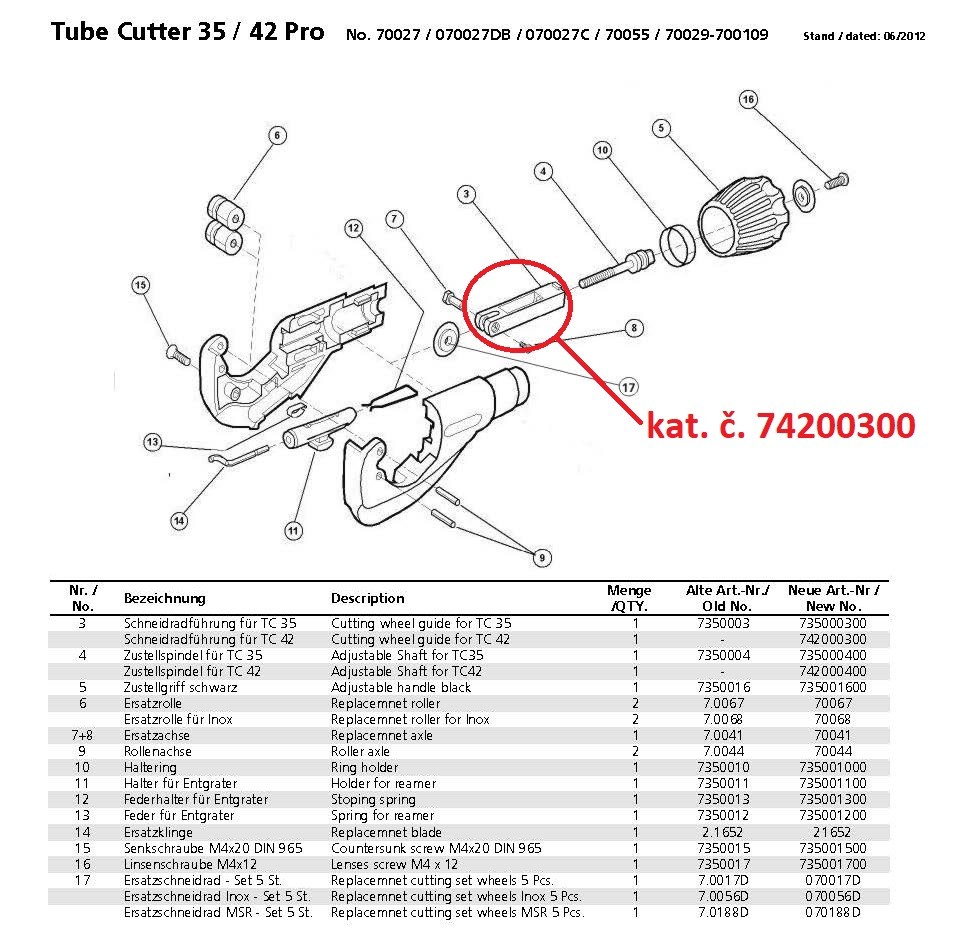 Tube Cutter 35 / 42 Pro No. 70027 / 070027DB / 070027C / 70055 / 70029-700109 Stand / dated: 06/2012

16
6
5
10
4
3
7
12
15
8
17
kat. č. 74200300
13
14
11
9

| Nr. / No. | Bezeichnung | Description | Menge /QTY. | Alte Art.-Nr./ Old No. | Neue Art.-Nr / New No. |
|---|---|---|---|---|---|
| 3 | Schneidradführung für TC 35 | Cutting wheel guide for TC 35 | 1 | 7350003 | 735000300 |
| | Schneidradführung für TC 42 | Cutting wheel guide for TC 42 | 1 | - | 742000300 |
| 4 | Zustellspindel für TC 35 | Adjustable Shaft for TC35 | 1 | 7350004 | 735000400 |
| | Zustellspindel für TC 42 | Adjustable Shaft for TC42 | 1 | - | 742000400 |
| 5 | Zustellgriff schwarz | Adjustable handle black | 1 | 7350016 | 735001600 |
| 6 | Ersatzrolle | Replacemnet roller | 2 | 7.0067 | 70067 |
| | Ersatzrolle für Inox | Replacemnet roller for Inox | 2 | 7.0068 | 70068 |
| 7+8 | Ersatzachse | Replacemnet axle | 1 | 7.0041 | 70041 |
| 9 | Rollenachse | Roller axle | 2 | 7.0044 | 70044 |
| 10 | Haltering | Ring holder | 1 | 7350010 | 735001000 |
| 11 | Halter für Entgrater | Holder for reamer | 1 | 7350011 | 735001100 |
| 12 | Federhalter für Entgrater | Stoping spring | 1 | 7350013 | 735001300 |
| 13 | Feder für Entgrater | Spring for reamer | 1 | 7350012 | 735001200 |
| 14 | Ersatzklinge | Replacemnet blade | 1 | 2.1652 | 21652 |
| 15 | Senkschraube M4x20 DIN 965 | Countersunk screw M4x20 DIN 965 | 1 | 7350015 | 735001500 |
| 16 | Linsenschraube M4x12 | Lenses screw M4 x 12 | 1 | 7350017 | 735001700 |
| 17 | Ersatzschneidrad - Set 5 St. | Replacemnet cutting set wheels 5 Pcs. | 1 | 7.0017D | 070017D |
| | Ersatzschneidrad Inox - Set 5 St. | Replacemnet cutting set wheels Inox 5 Pcs. | 1 | 7.0056D | 070056D |
| | Ersatzschneidrad MSR - Set 5 St. | Replacemnet cutting set wheels MSR 5 Pcs. | 1 | 7.0188D | 070188D |